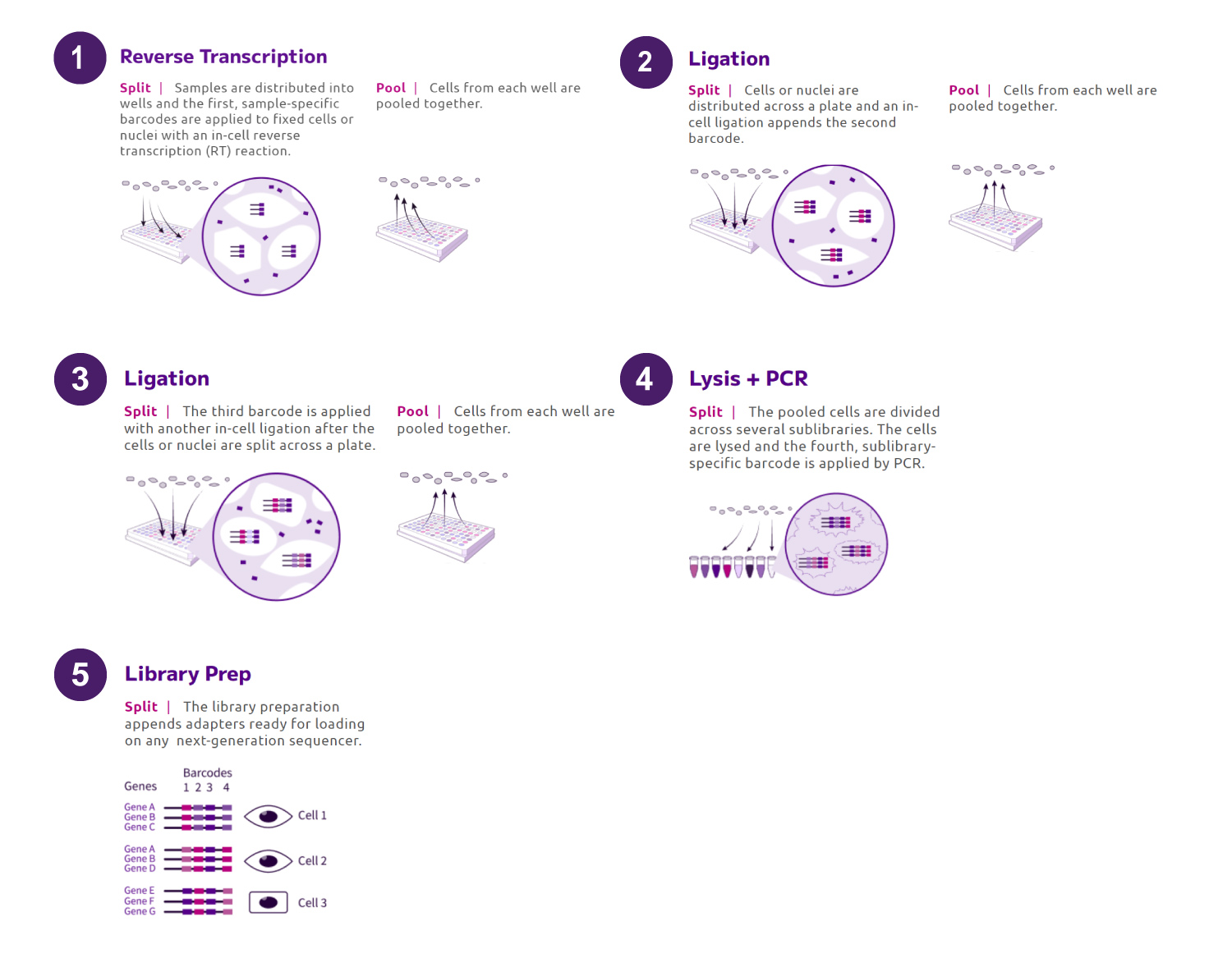 1 Reverse Transcription

Split | Samples are distributed into wells and the first, sample-specific barcodes are applied to fixed cells or nuclei with an in-cell reverse transcription (RT) reaction.

Pool | Cells from each well are pooled together.

2 Ligation

Split | Cells or nuclei are distributed across a plate and an in-cell ligation appends the second barcode.

Pool | Cells from each well are pooled together.

3 Ligation

Split | The third barcode is applied with another in-cell ligation after the cells or nuclei are split across a plate.

Pool | Cells from each well are pooled together.

4 Lysis + PCR

Split | The pooled cells are divided across several sublibraries. The cells are lysed and the fourth, sublibrary-specific barcode is applied by PCR.

5 Library Prep

Split | The library preparation appends adapters ready for loading on any next-generation sequencer.

Genes
Barcodes
1 2 3 4

Gene A
Gene B
Gene C
Cell 1

Gene A
Gene B
Gene D
Cell 2

Gene E
Gene F
Gene G
Cell 3